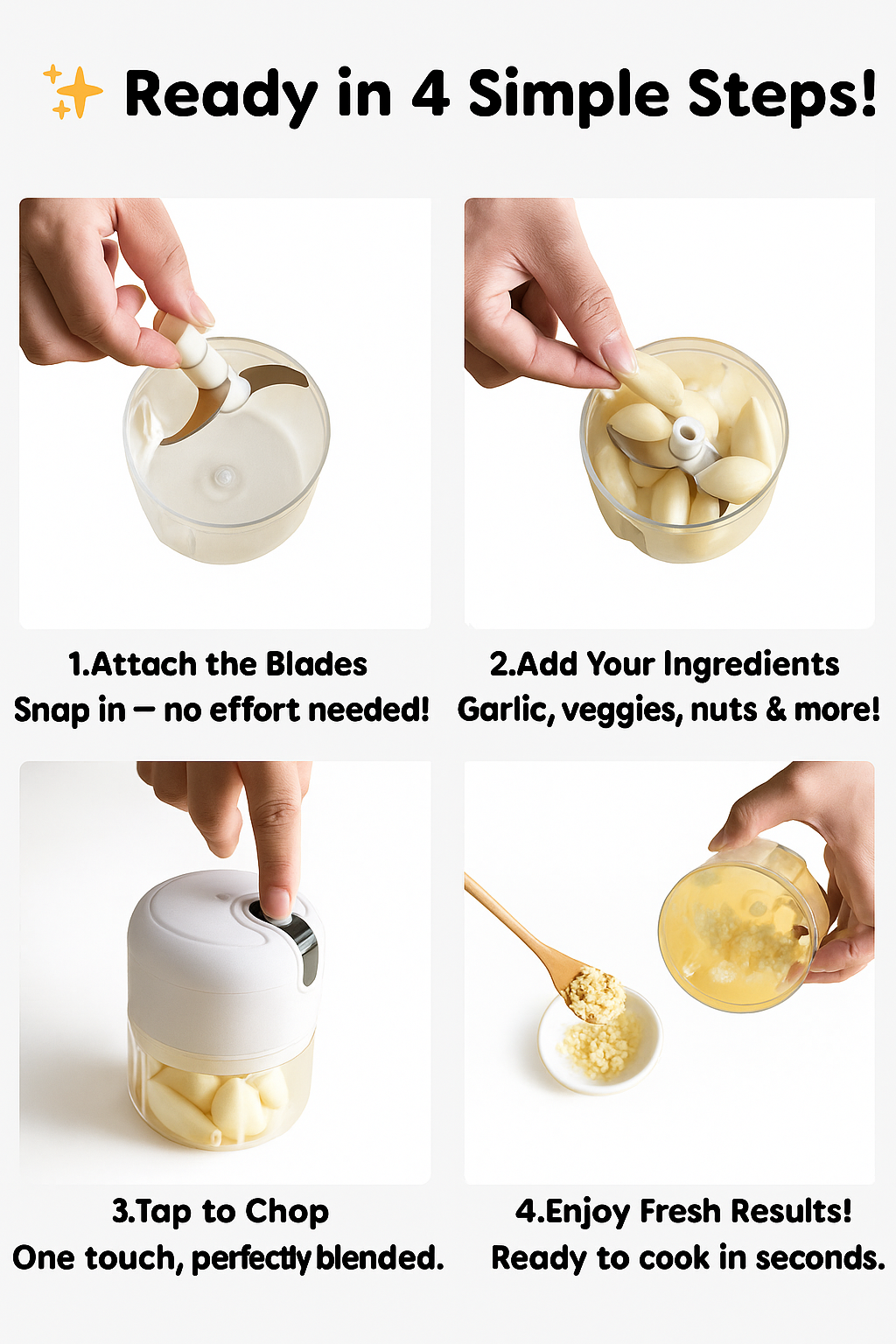 ✨ Ready in 4 Simple Steps!

1.Attach the Blades
Snap in – no effort needed!

2.Add Your Ingredients
Garlic, veggies, nuts & more!

3.Tap to Chop
One touch, perfectly blended.

4.Enjoy Fresh Results!
Ready to cook in seconds.